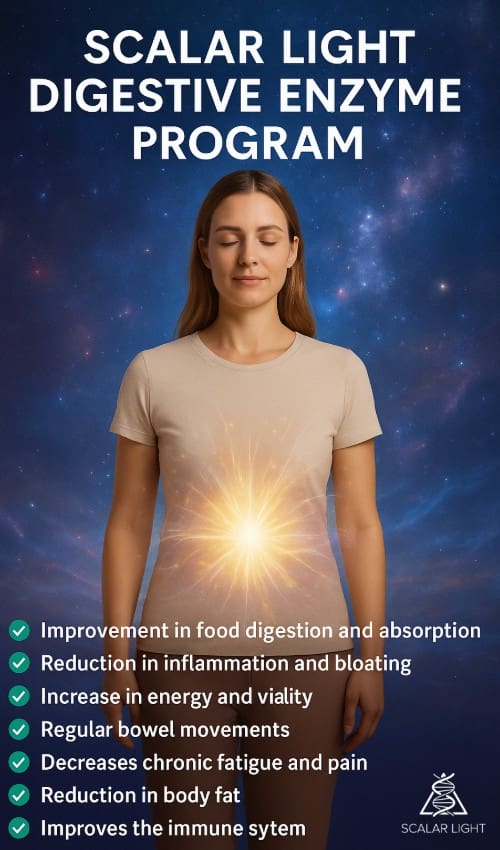 SCALAR LIGHT DIGESTIVE ENZYME PROGRAM

Improvement in food digestion and absorption
Reduction in inflammation and bloating
Increase in energy and viality
Regular bowel movements
Decreases chronic fatigue and pain
Reduction in body fat
Improves the immune sytem

SCALAR LIGHT